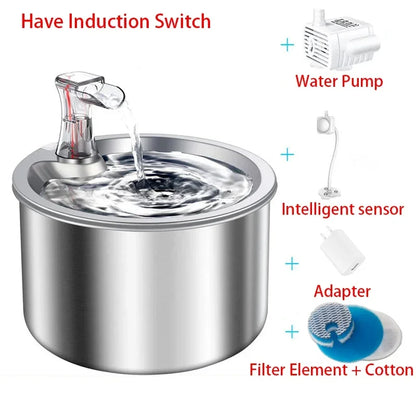 Have Induction Switch

+

Water Pump

+

Intelligent sensor

+

Adapter

+

Filter Element + Cotton